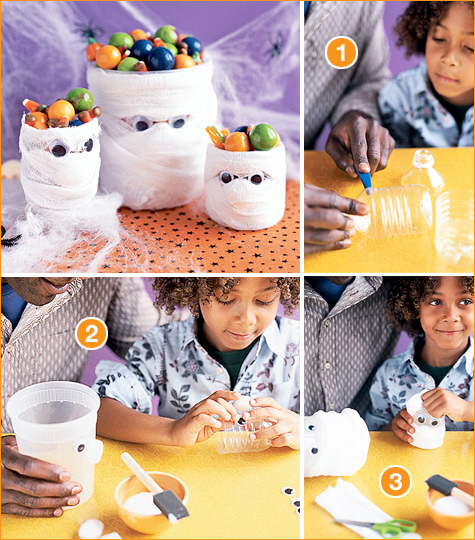 1

2

3